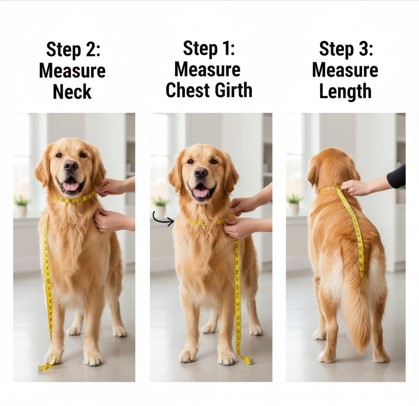 Step 2: Measure Neck

Step 1: Measure Chest Girth

Step 3: Measure Length